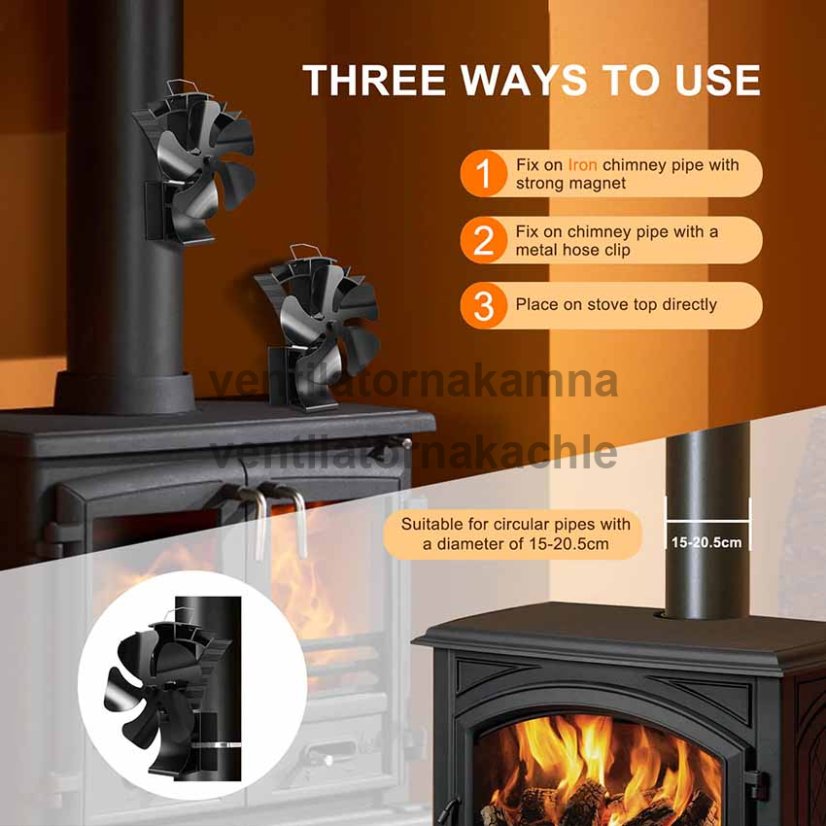 THREE WAYS TO USE

1 Fix on Iron chimney pipe with strong magnet

2 Fix on chimney pipe with a metal hose clip

3 Place on stove top directly

ventilatornakamna

ventilatornakachle

Suitable for circular pipes with a diameter of 15-20.5cm

15-20.5cm